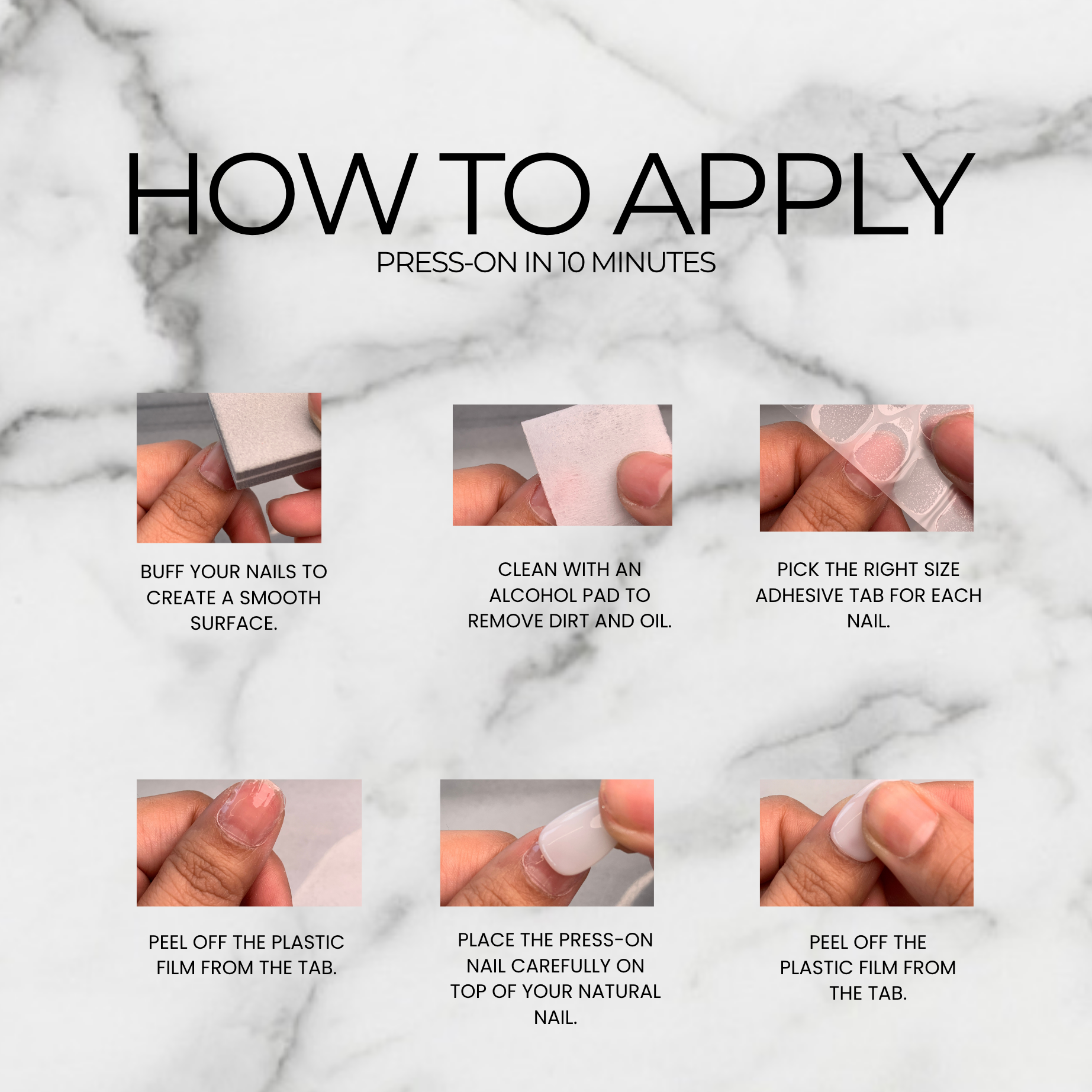 HOW TO APPLY
PRESS-ON IN 10 MINUTES

BUFF YOUR NAILS TO CREATE A SMOOTH SURFACE.

CLEAN WITH AN ALCOHOL PAD TO REMOVE DIRT AND OIL.

PICK THE RIGHT SIZE ADHESIVE TAB FOR EACH NAIL.

PEEL OFF THE PLASTIC FILM FROM THE TAB.

PLACE THE PRESS-ON NAIL CAREFULLY ON TOP OF YOUR NATURAL NAIL.

PEEL OFF THE PLASTIC FILM FROM THE TAB.