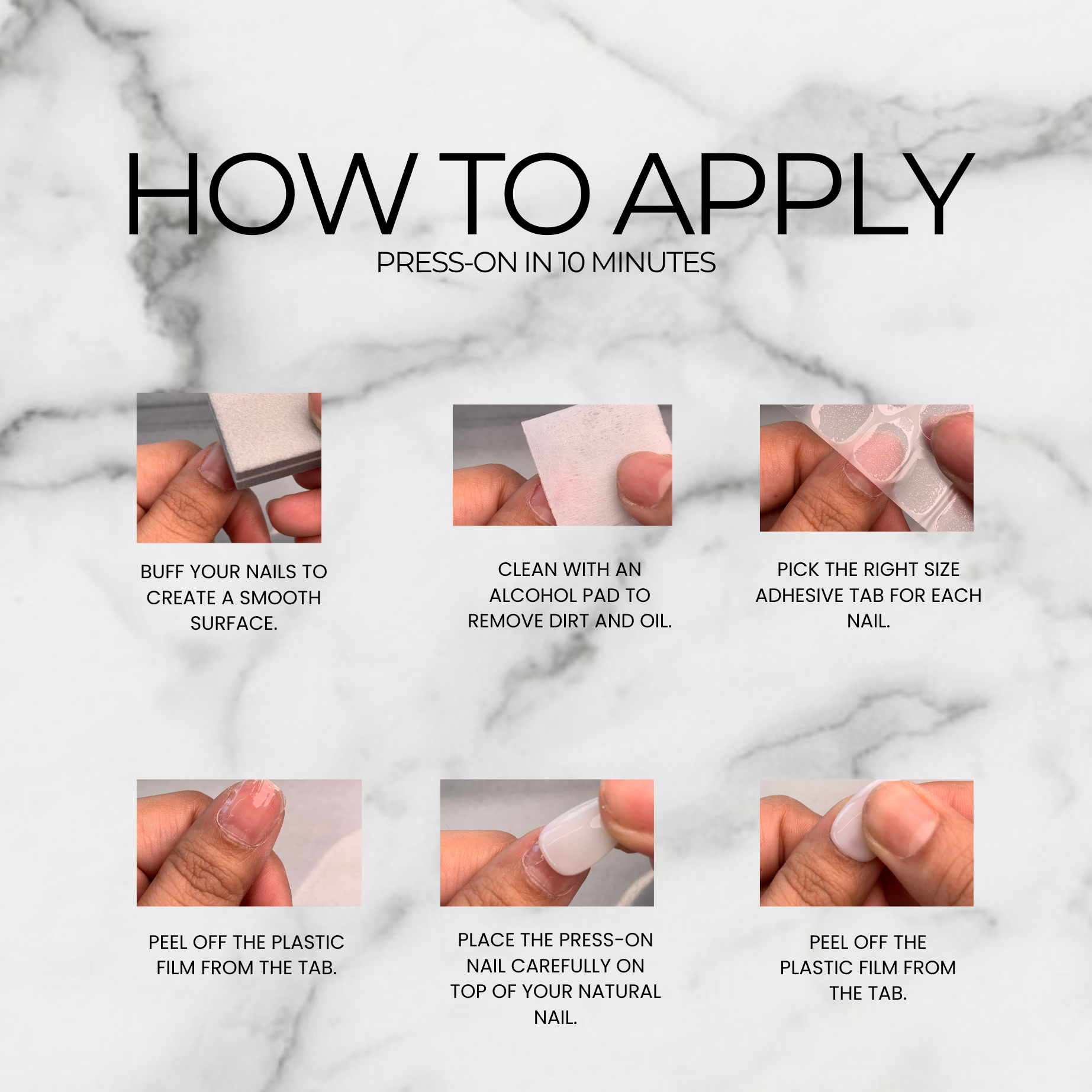 HOW TO APPLY
PRESS-ON IN 10 MINUTES

BUFF YOUR NAILS TO CREATE A SMOOTH SURFACE.

CLEAN WITH AN ALCOHOL PAD TO REMOVE DIRT AND OIL.

PICK THE RIGHT SIZE ADHESIVE TAB FOR EACH NAIL.

PEEL OFF THE PLASTIC FILM FROM THE TAB.

PLACE THE PRESS-ON NAIL CAREFULLY ON TOP OF YOUR NATURAL NAIL.

PEEL OFF THE PLASTIC FILM FROM THE TAB.